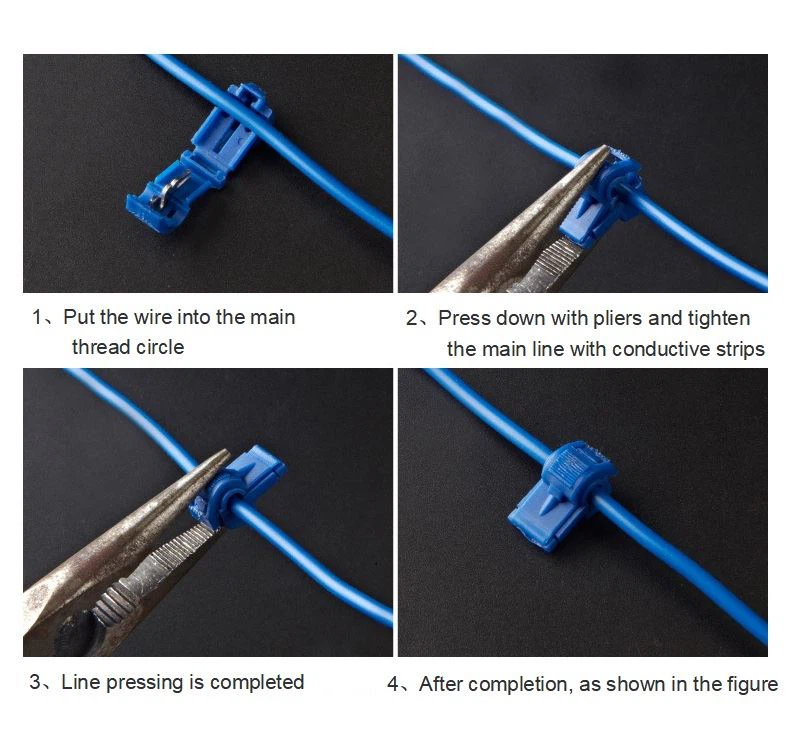 1、Put the wire into the main thread circle

2、Press down with pliers and tighten the main line with conductive strips

3、Line pressing is completed

4、After completion, as shown in the figure